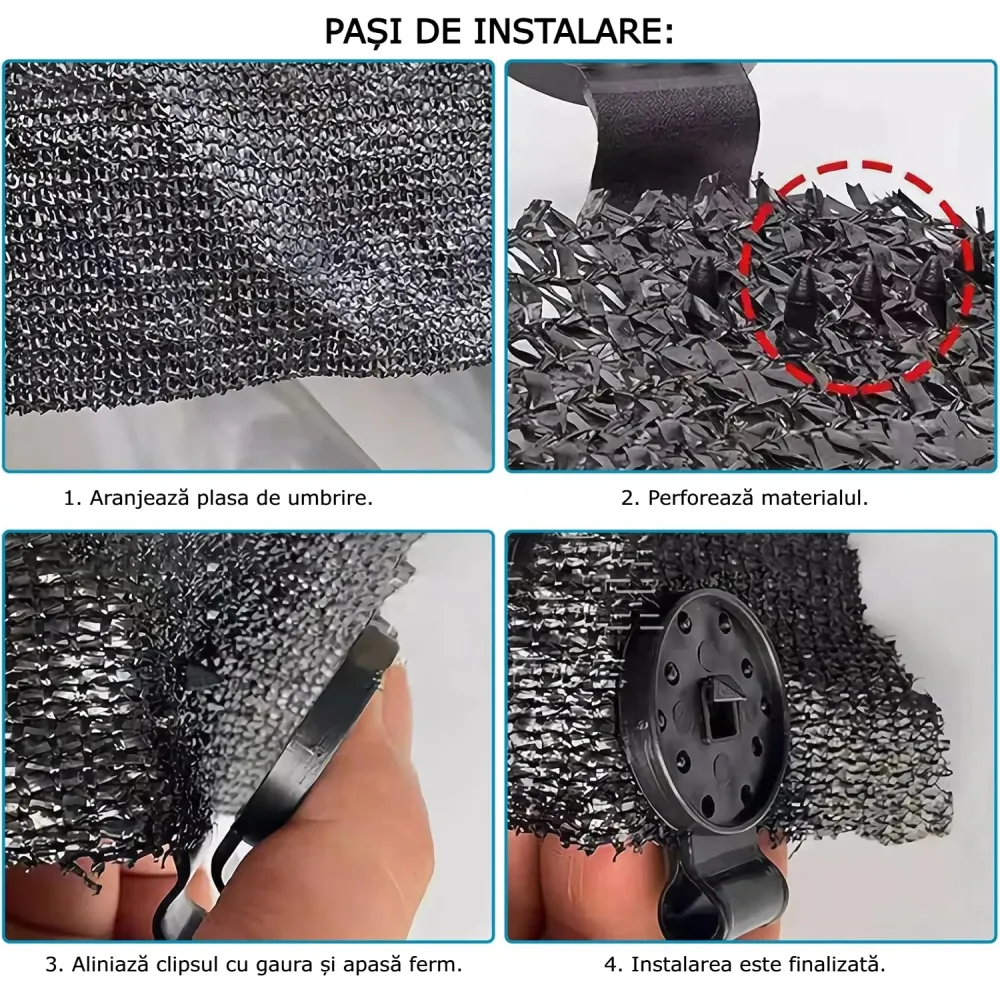 PAȘI DE INSTALARE:

1. Aranjează plasa de umbrire.

2. Perforează materialul.

3. Aliniază clipsul cu gaura și apasă ferm.

4. Instalarea este finalizată.